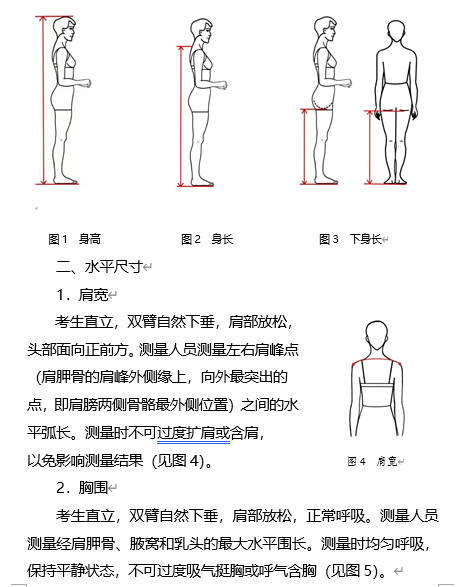 图 1　身高

图 2　身长

图 3　下身长

二、水平尺寸

1．肩宽

考生直立，双臂自然下垂，肩部放松，头部面向正前方。测量人员测量左右肩峰点（肩胛骨的肩峰外侧缘上，向外最突出的点，即肩膀两侧骨骼最外侧位置）之间的水平弧长。测量时不可过度扩肩或含肩，以免影响测量结果（见图 4）。

图 4　肩宽

2．胸围

考生直立，双臂自然下垂，肩部放松，正常呼吸。测量人员测量经肩胛骨、腋窝和乳头的最大水平围长。测量时均匀呼吸，保持平静状态，不可过度吸气挺胸或呼气含胸（见图 5）。